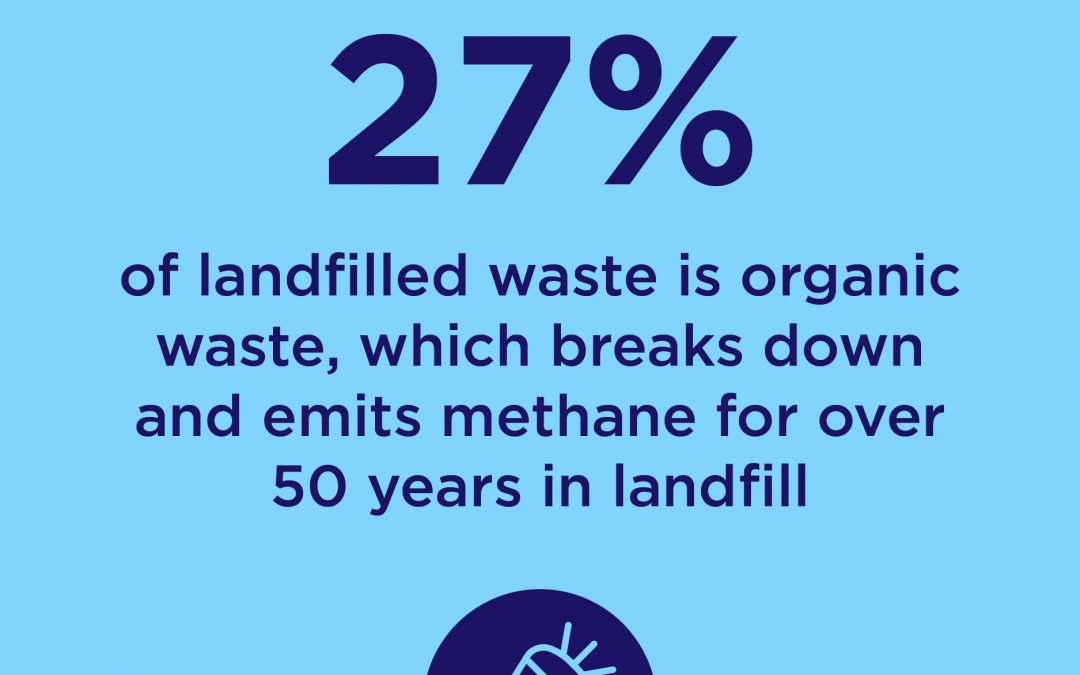 27%

of landfilled waste is organic waste, which breaks down and emits methane for over 50 years in landfill