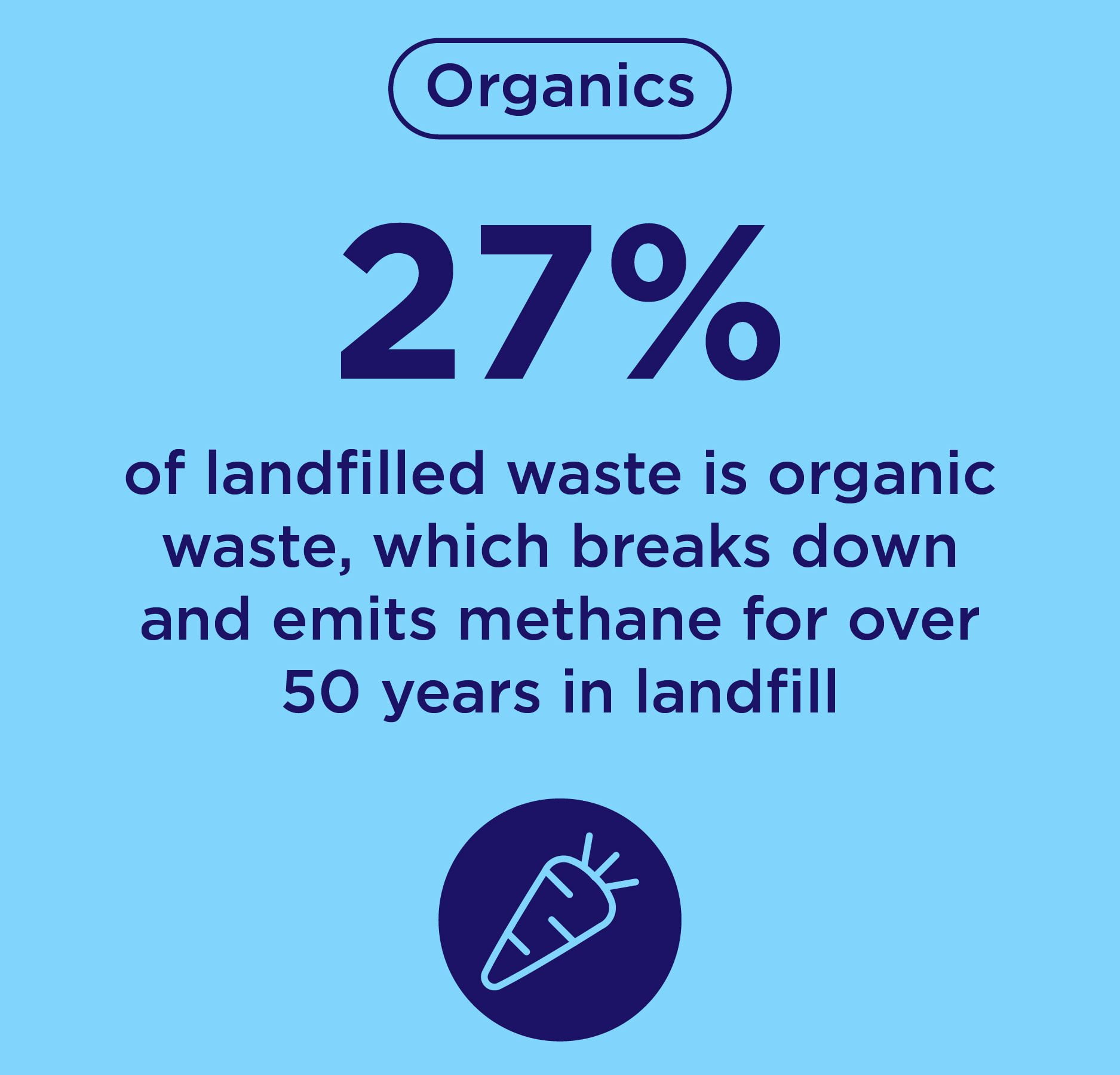 Organics

27%

of landfilled waste is organic waste, which breaks down and emits methane for over 50 years in landfill