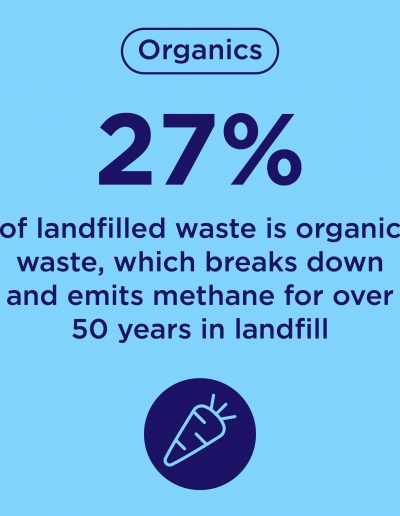 Organics

27%

of landfilled waste is organic waste, which breaks down and emits methane for over 50 years in landfill