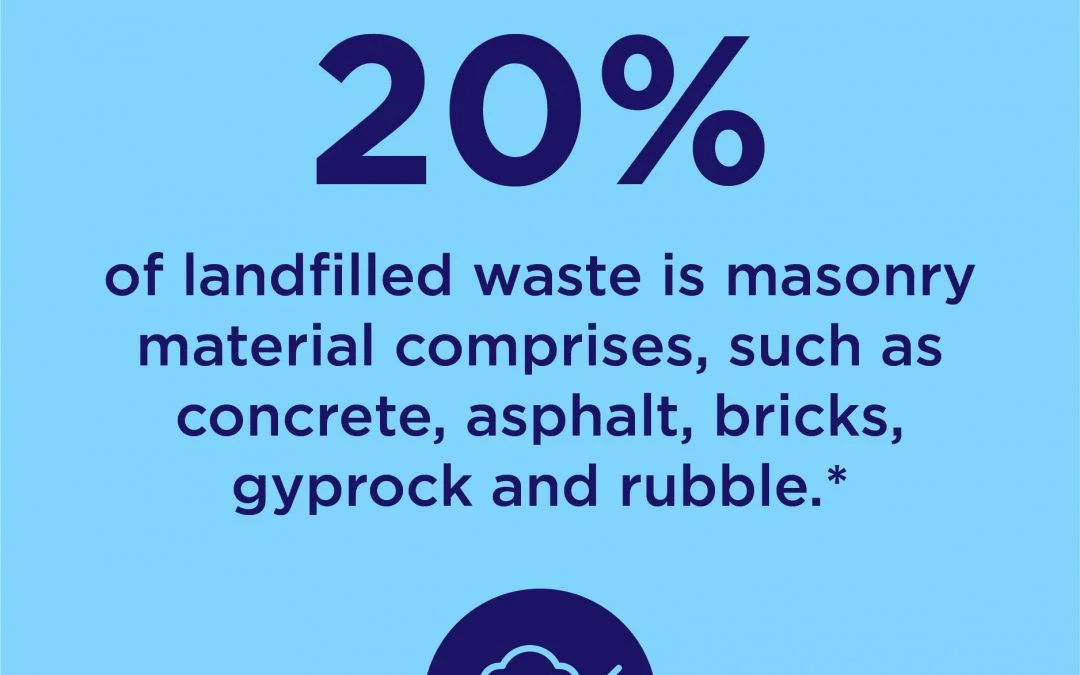 20%

of landfilled waste is masonry material comprises, such as concrete, asphalt, bricks, gyprock and rubble.*