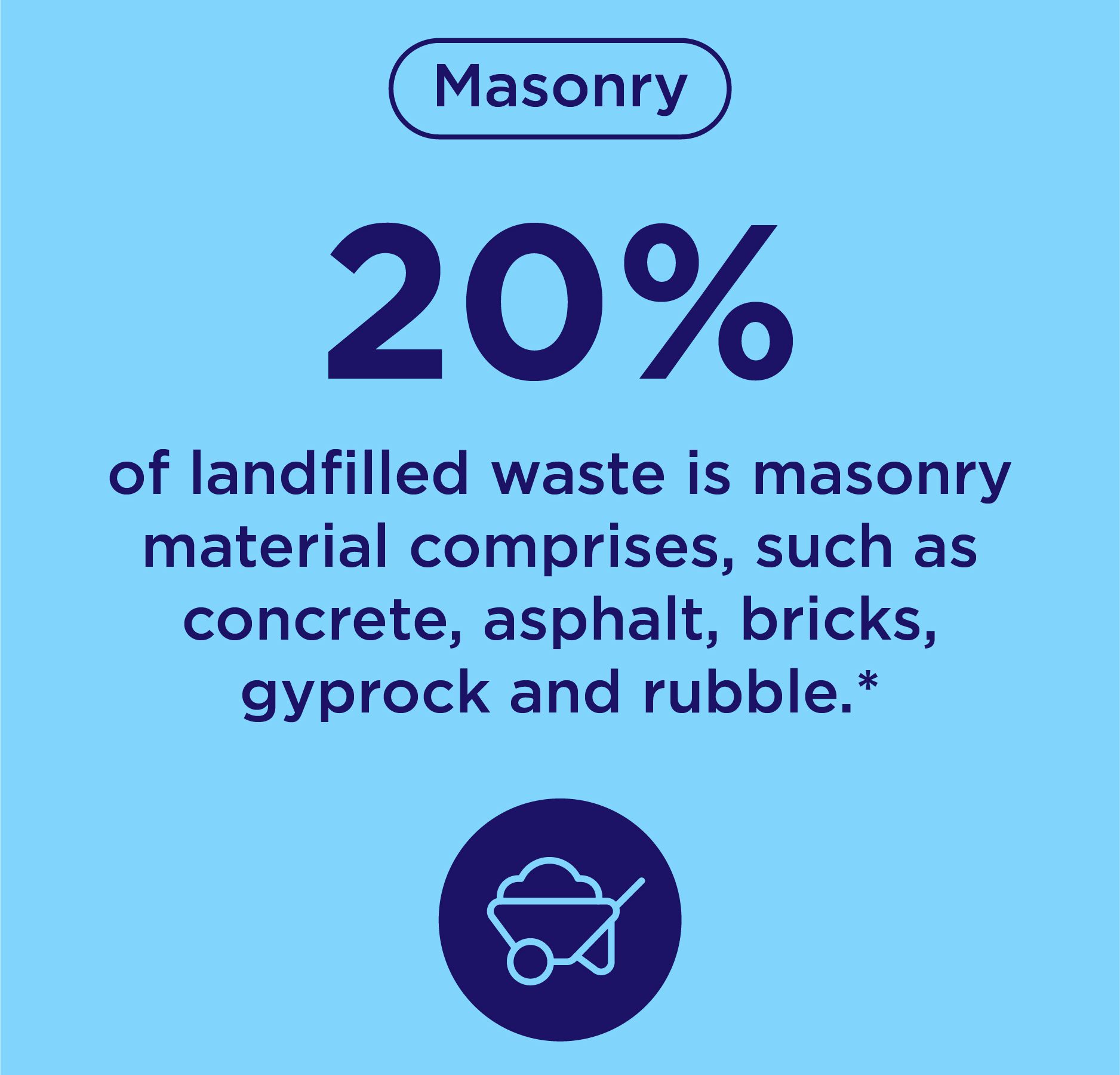 Masonry

20%

of landfilled waste is masonry material comprises, such as concrete, asphalt, bricks, gyprock and rubble.*