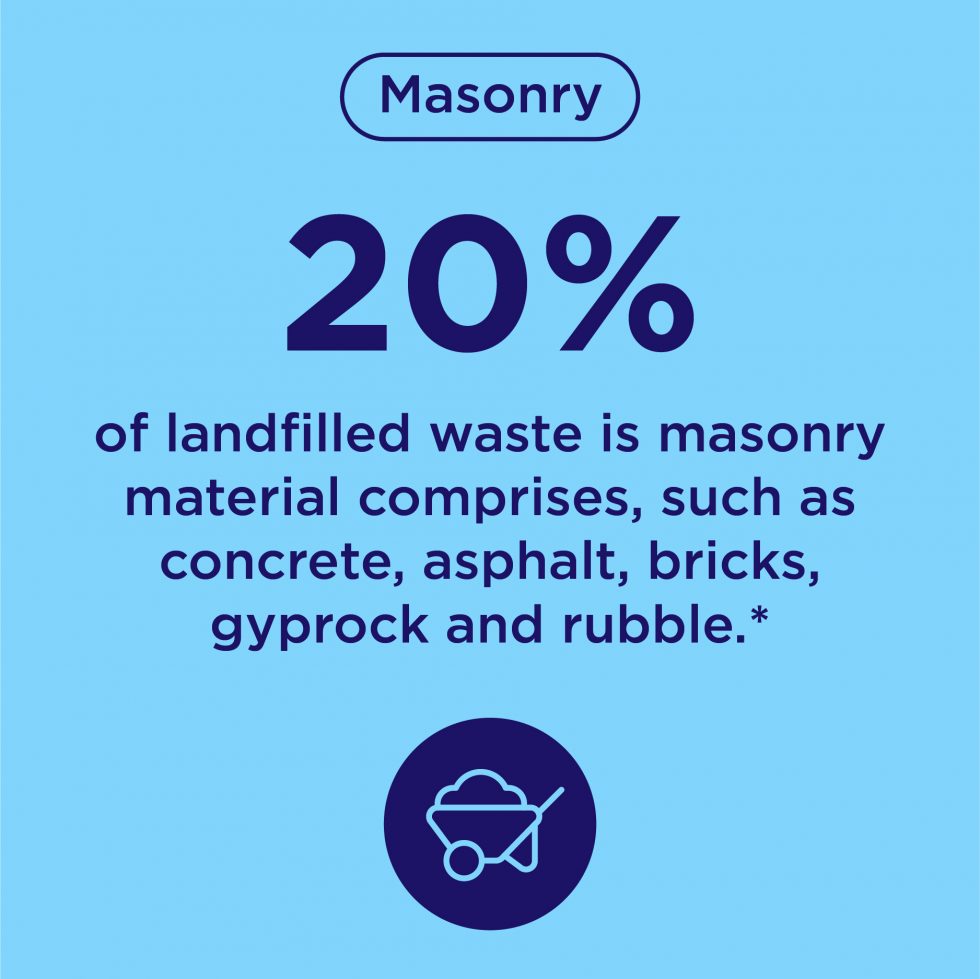 Masonry

20%

of landfilled waste is masonry material comprises, such as concrete, asphalt, bricks, gyprock and rubble.*