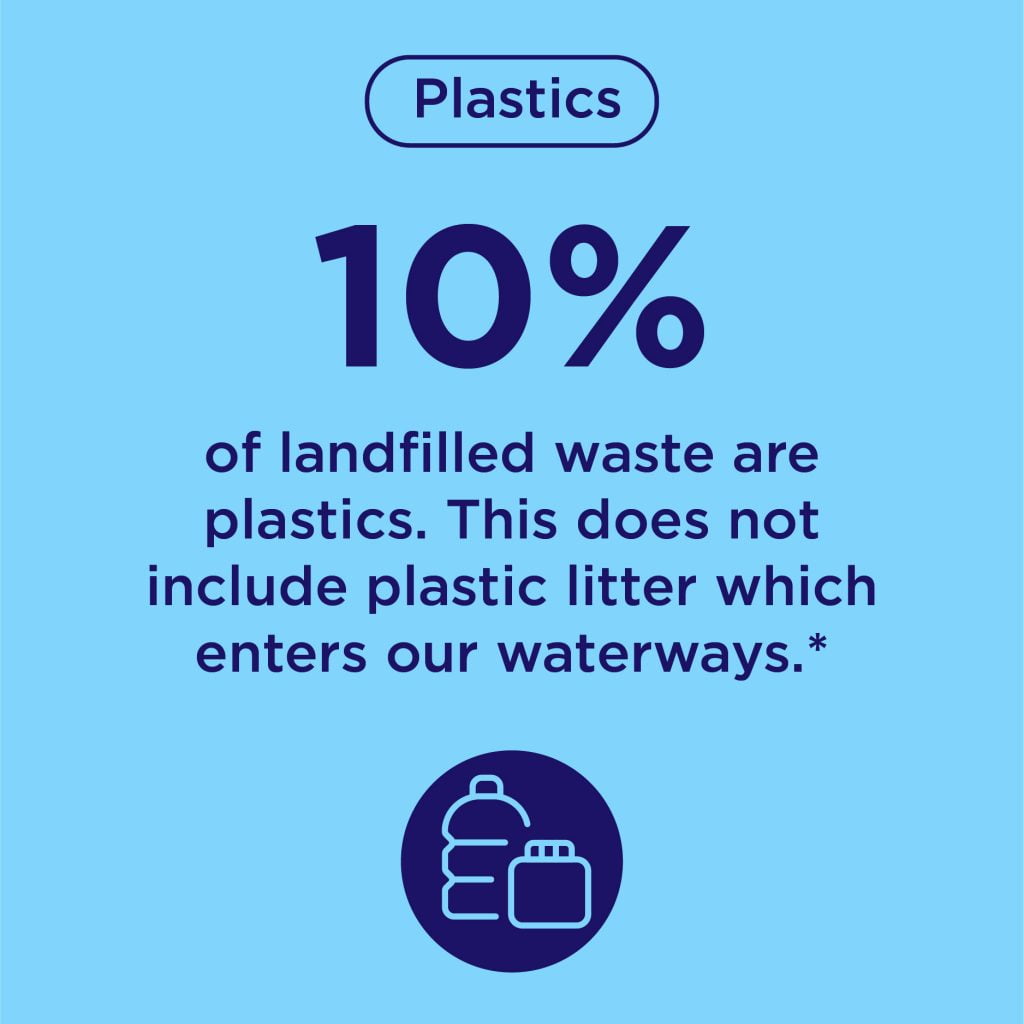 Plastics

10%

of landfilled waste are plastics. This does not include plastic litter which enters our waterways.*