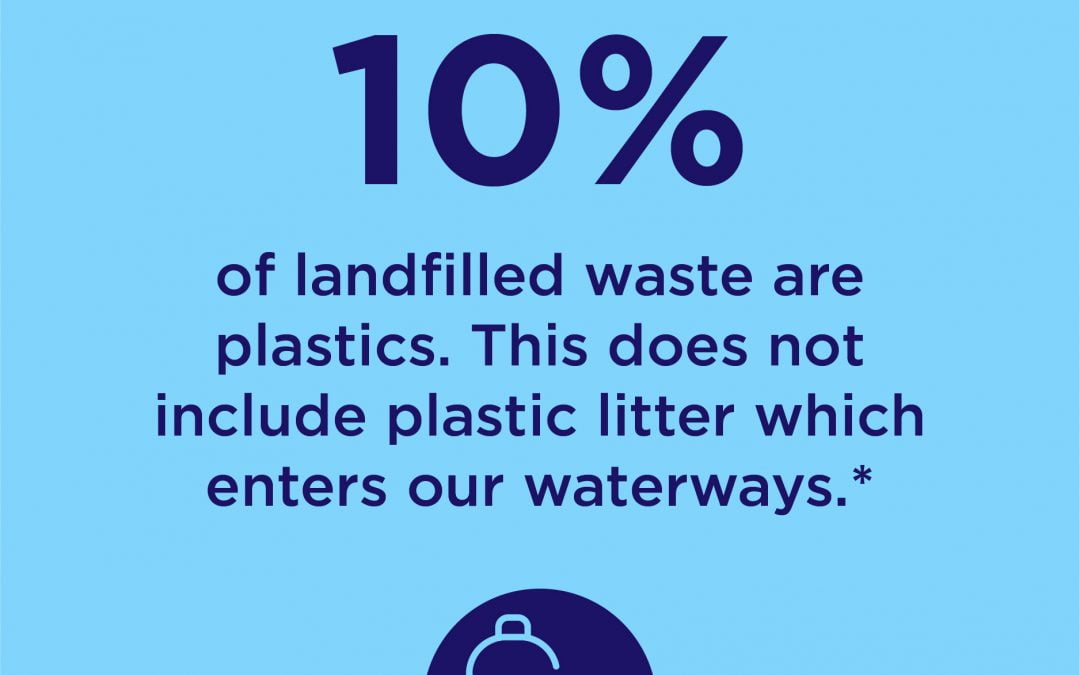 10%

of landfilled waste are plastics. This does not include plastic litter which enters our waterways.*