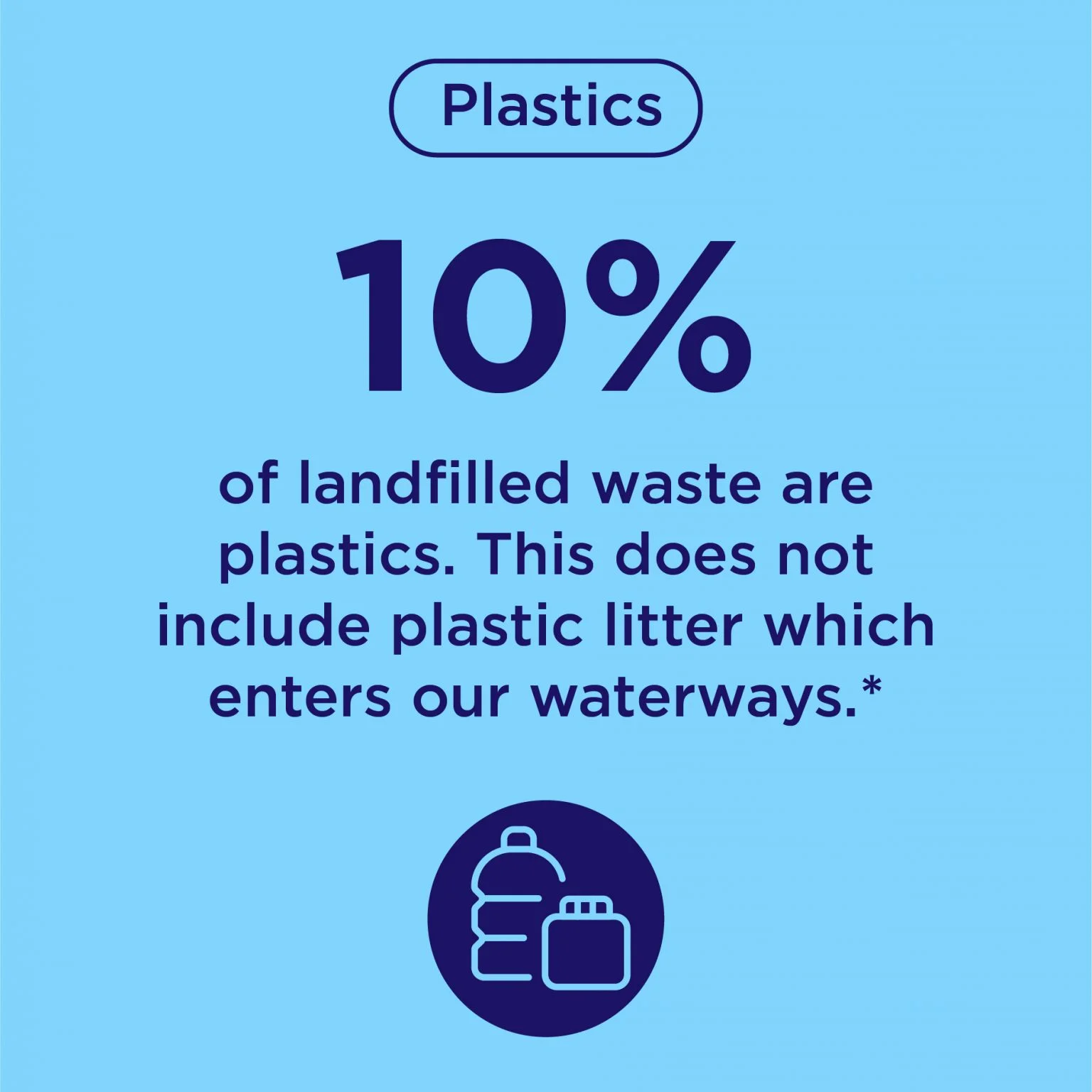 Plastics

10%

of landfilled waste are plastics. This does not include plastic litter which enters our waterways.*