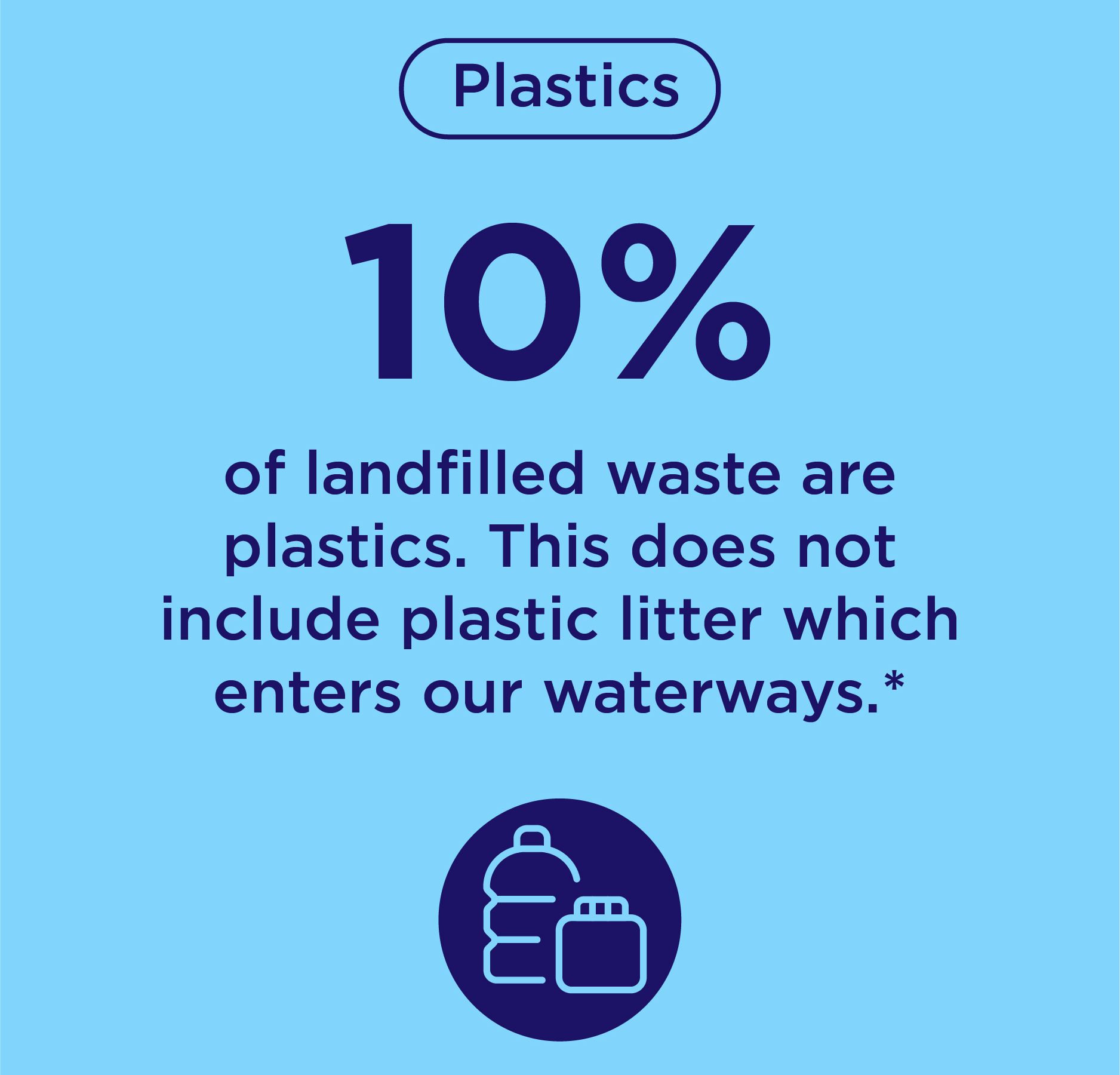 Plastics

10%

of landfilled waste are plastics. This does not include plastic litter which enters our waterways.*