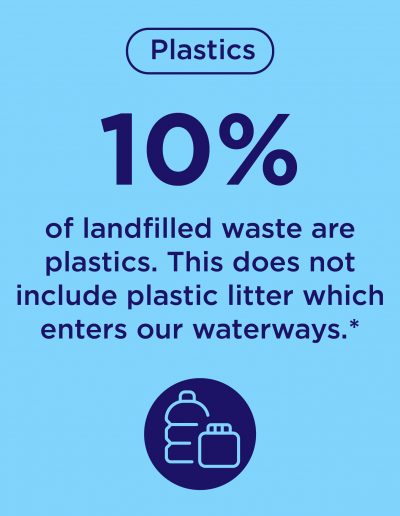 Plastics

10%

of landfilled waste are plastics. This does not include plastic litter which enters our waterways.*