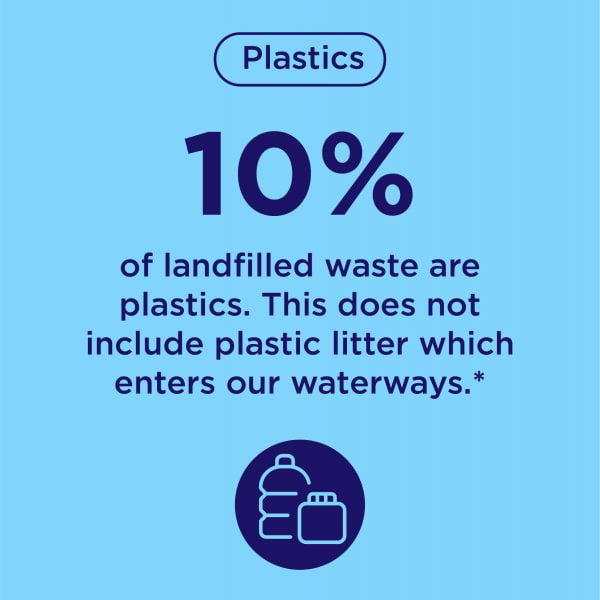 Plastics

10%

of landfilled waste are plastics. This does not include plastic litter which enters our waterways.*