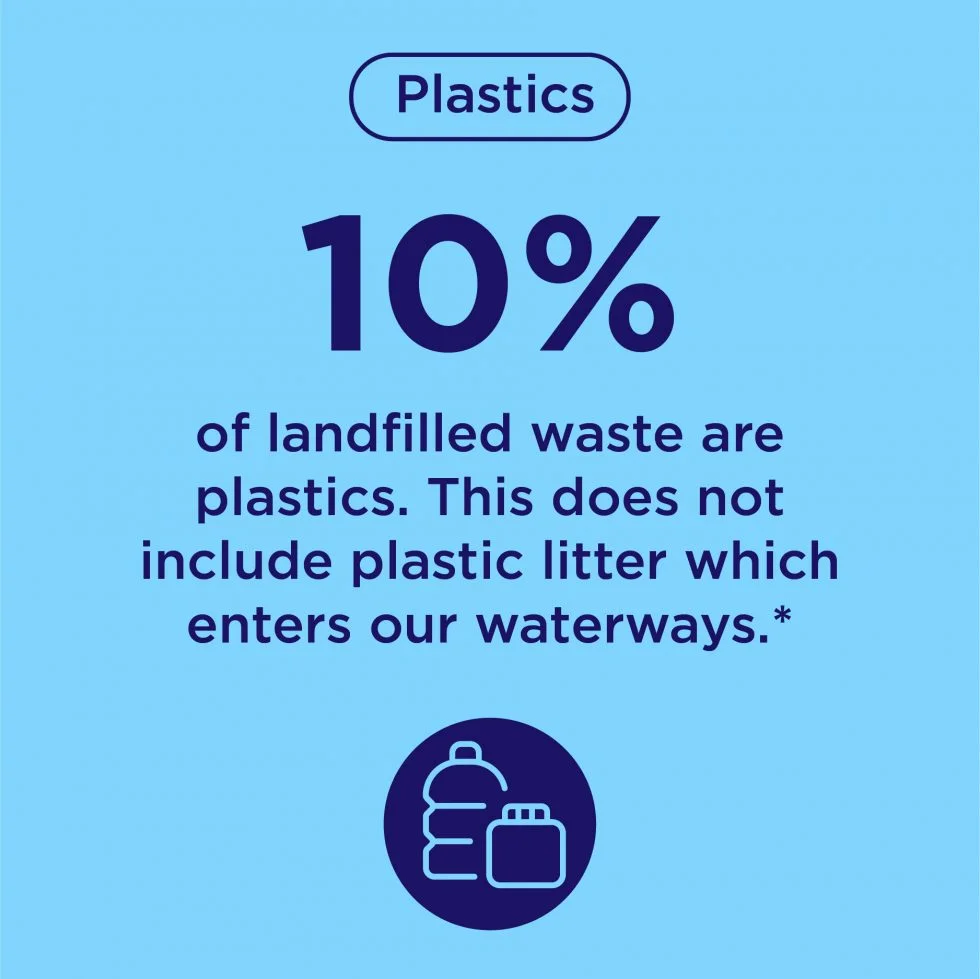 Plastics

10%

of landfilled waste are plastics. This does not include plastic litter which enters our waterways.*