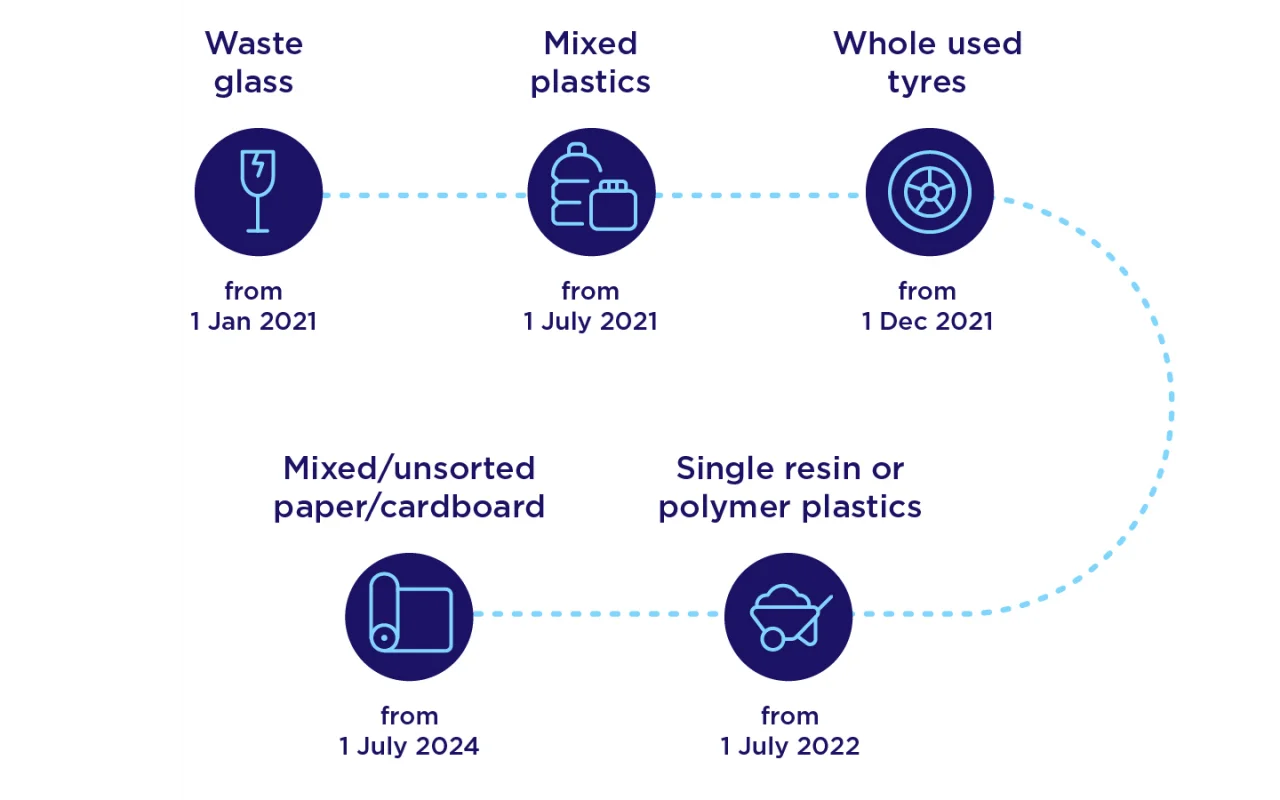 Waste glass

from 1 Jan 2021

Mixed plastics

from 1 July 2021

Whole used tyres

from 1 Dec 2021

Single resin or polymer plastics

from 1 July 2022

Mixed/unsorted paper/cardboard

from 1 July 2024