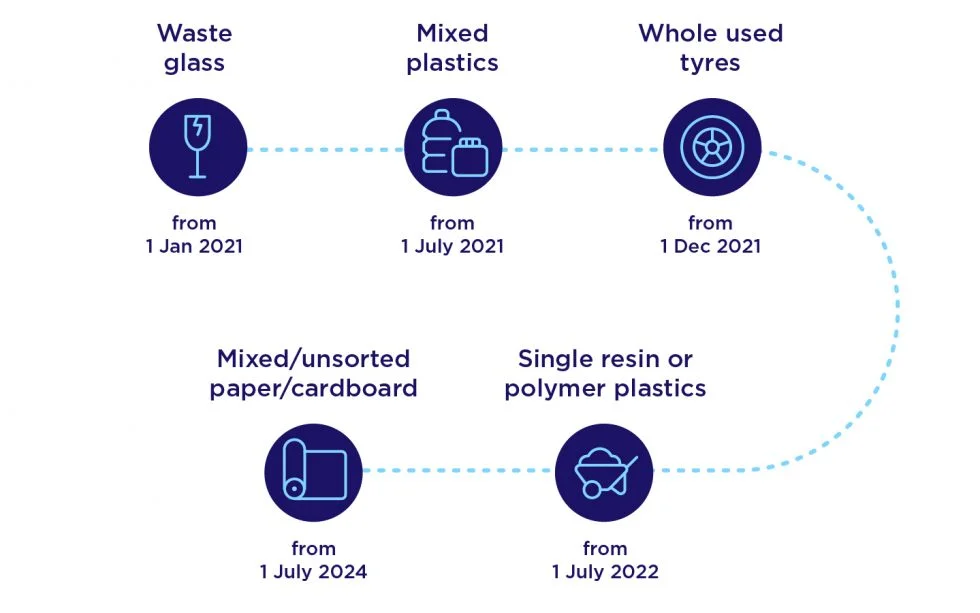 Waste glass

from 1 Jan 2021

Mixed plastics

from 1 July 2021

Whole used tyres

from 1 Dec 2021

Single resin or polymer plastics

from 1 July 2022

Mixed/unsorted paper/cardboard

from 1 July 2024