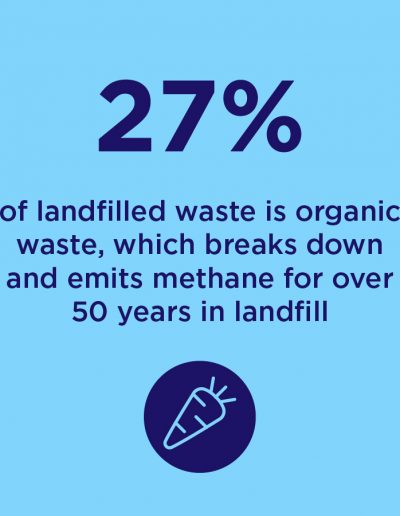 27%

of landfilled waste is organic waste, which breaks down and emits methane for over 50 years in landfill