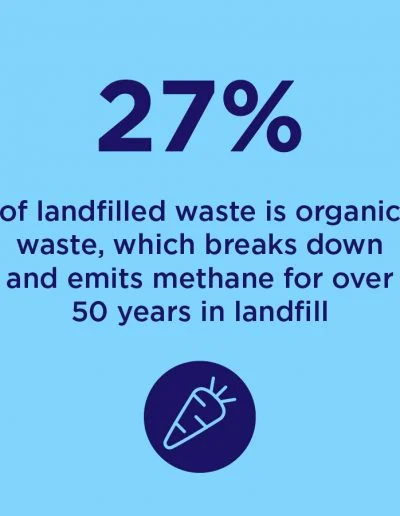 27%

of landfilled waste is organic waste, which breaks down and emits methane for over 50 years in landfill