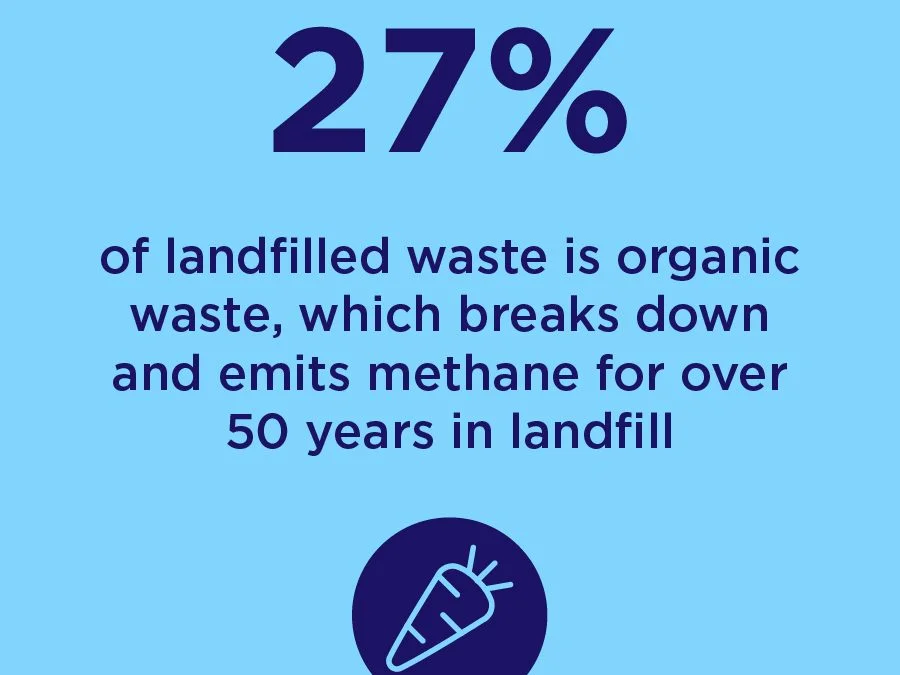 27%

of landfilled waste is organic waste, which breaks down and emits methane for over 50 years in landfill