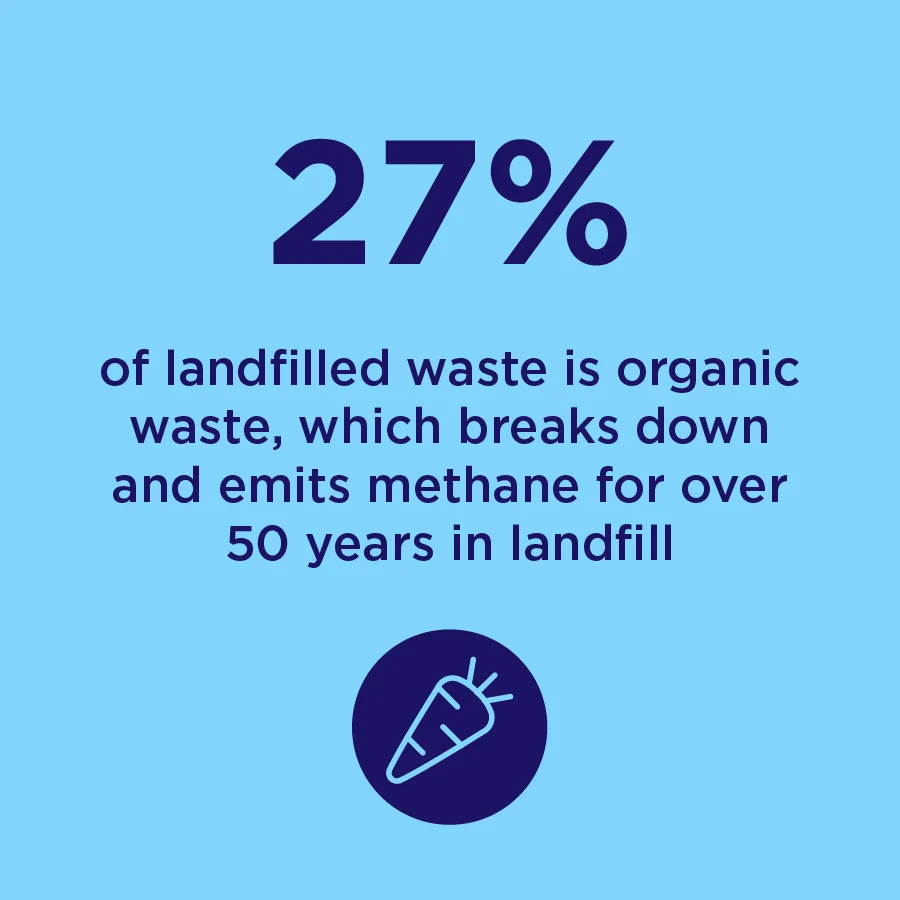 27%

of landfilled waste is organic waste, which breaks down and emits methane for over 50 years in landfill