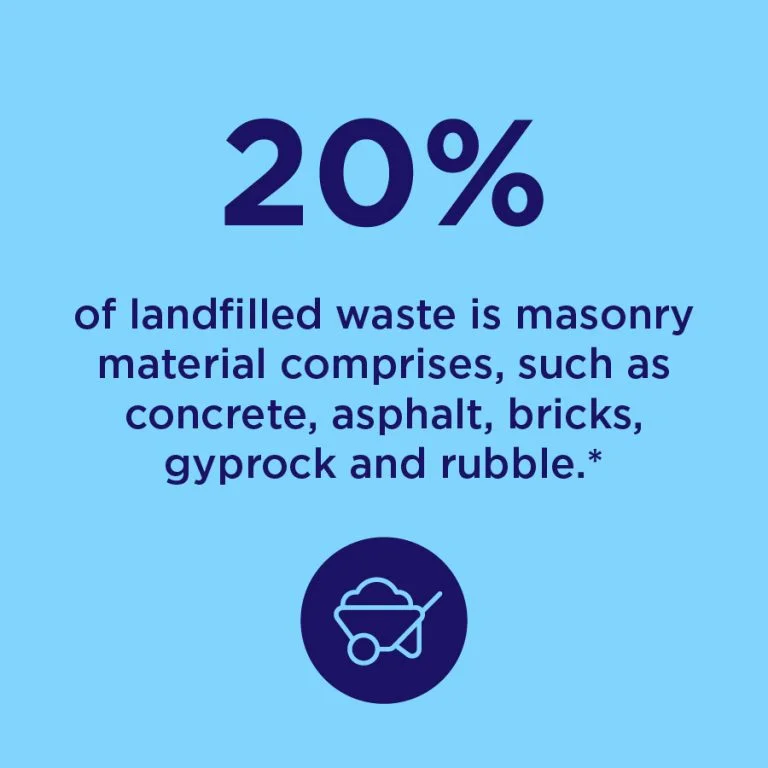 20%

of landfilled waste is masonry material comprises, such as concrete, asphalt, bricks, gyprock and rubble.*