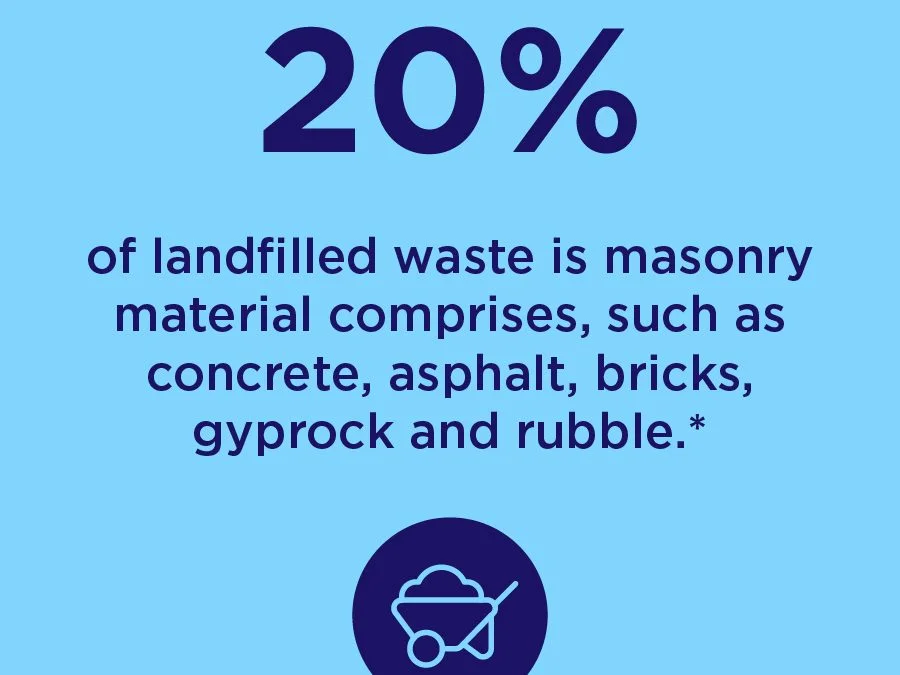 20%

of landfilled waste is masonry material comprises, such as concrete, asphalt, bricks, gyprock and rubble.*