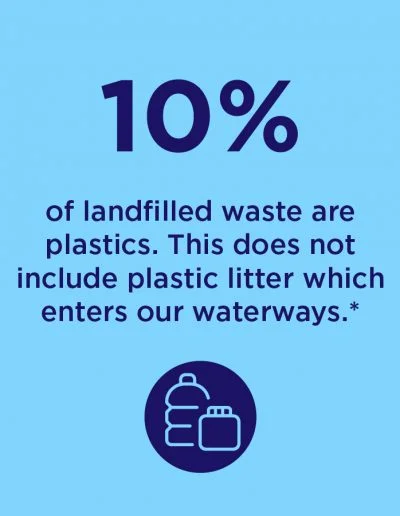 10%

of landfilled waste are plastics. This does not include plastic litter which enters our waterways.*