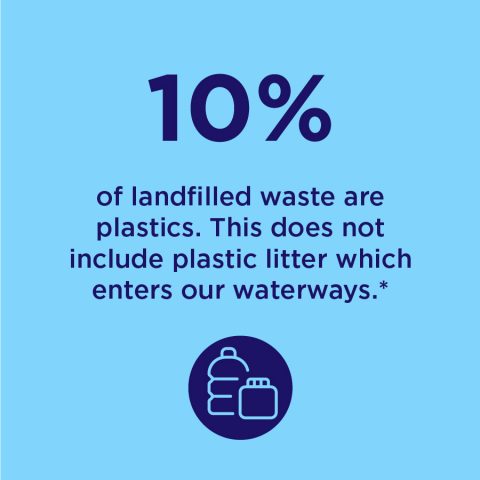 10%

of landfilled waste are plastics. This does not include plastic litter which enters our waterways.*