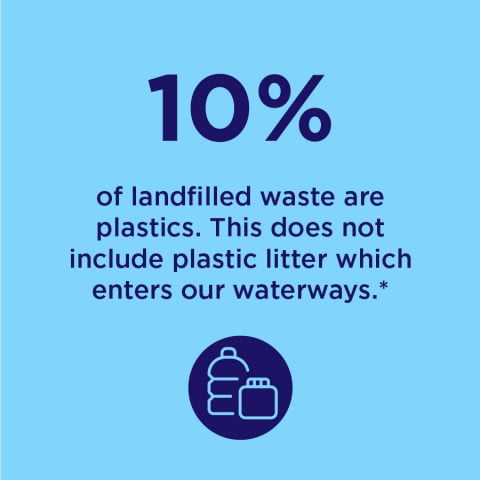 10%

of landfilled waste are plastics. This does not include plastic litter which enters our waterways.*