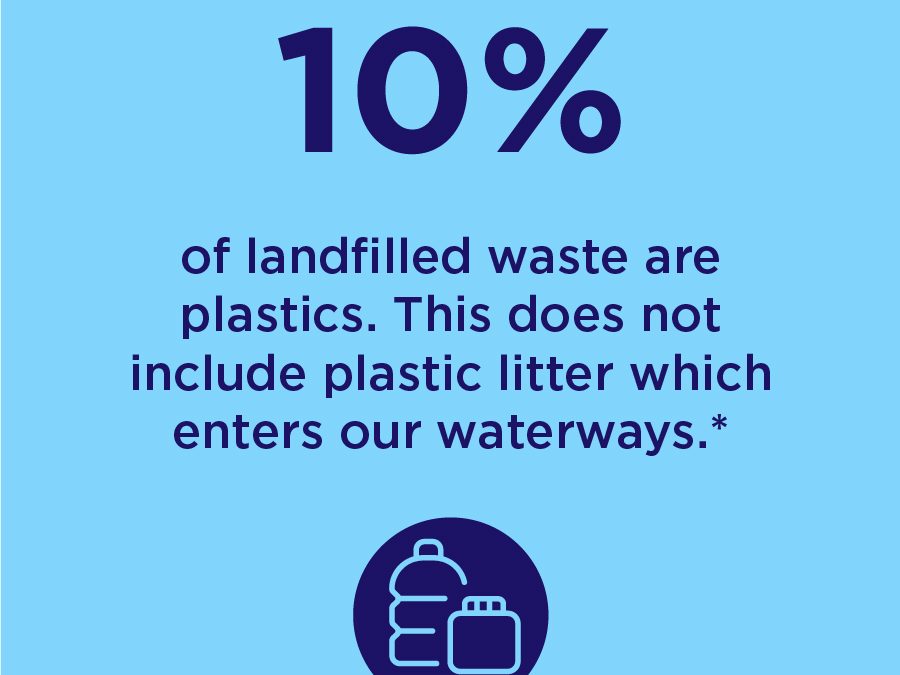 10%

of landfilled waste are plastics. This does not include plastic litter which enters our waterways.*