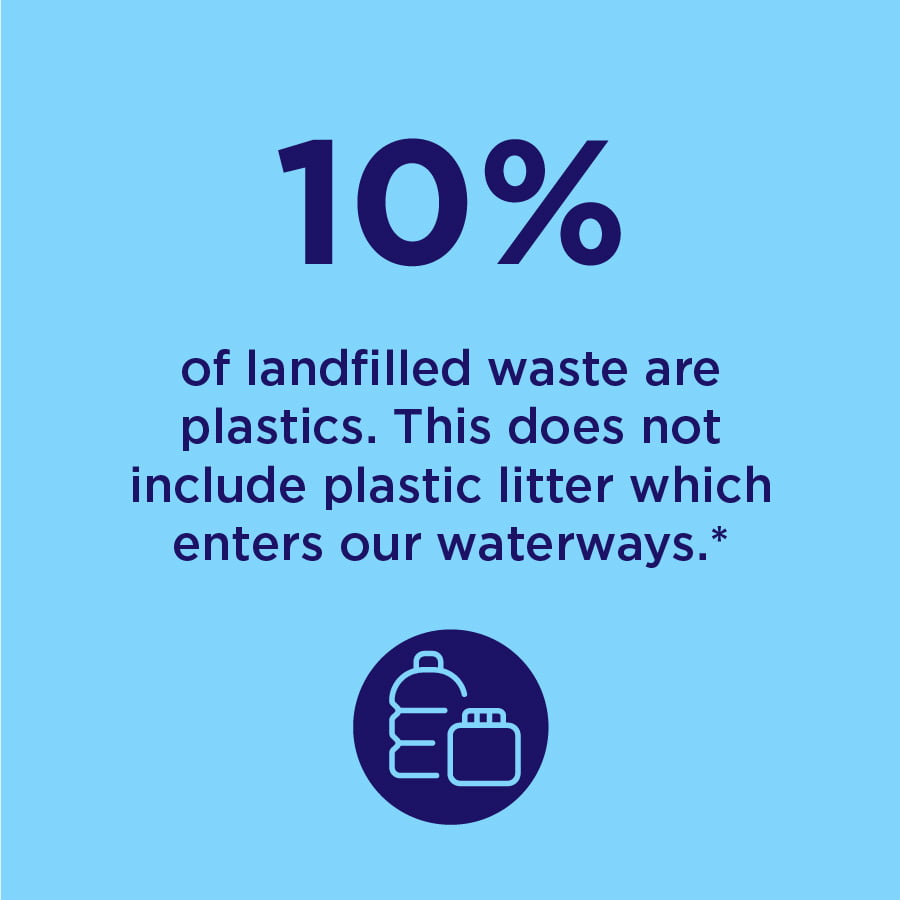 10%

of landfilled waste are plastics. This does not include plastic litter which enters our waterways.*