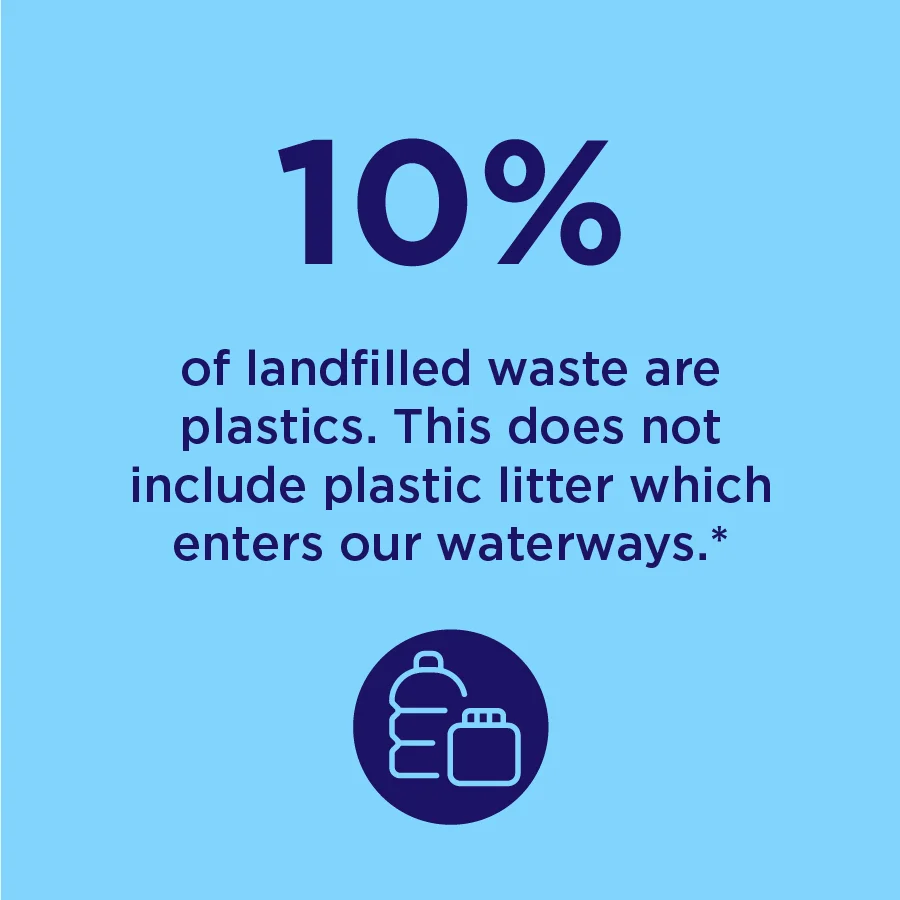 10%

of landfilled waste are plastics. This does not include plastic litter which enters our waterways.*