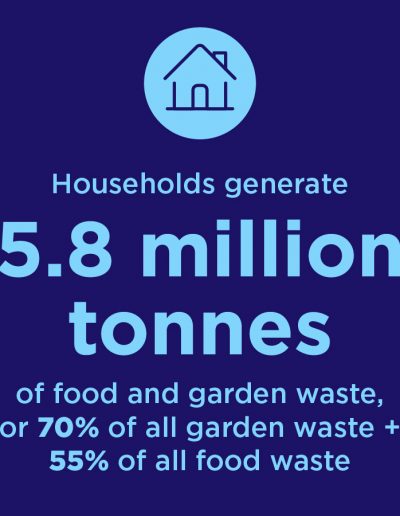 Households generate

5.8 million tonnes

of food and garden waste, or 70% of all garden waste + 55% of all food waste