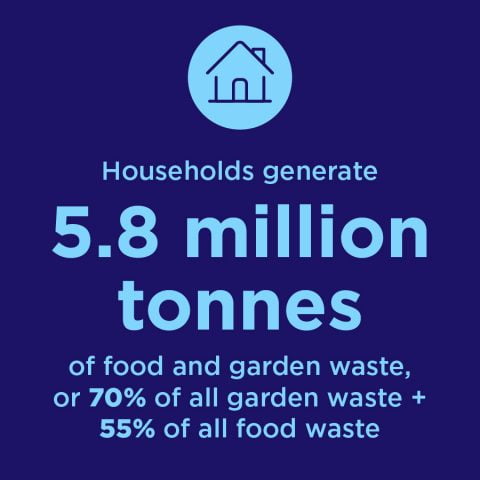 Households generate

5.8 million tonnes

of food and garden waste, or 70% of all garden waste + 55% of all food waste