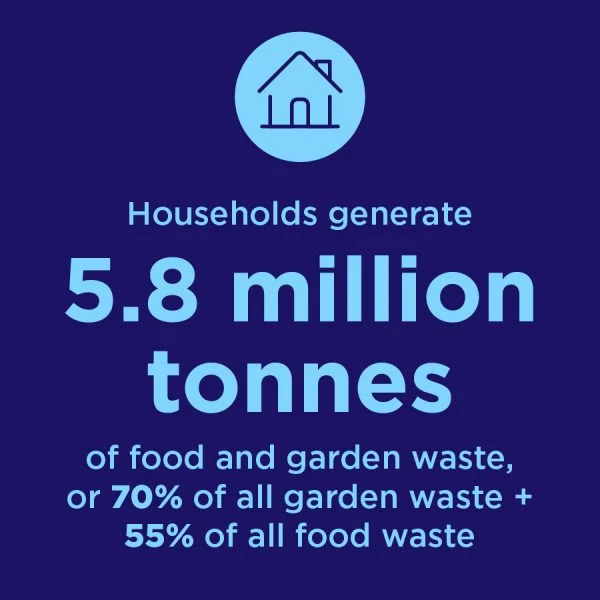 Households generate

5.8 million tonnes

of food and garden waste, or 70% of all garden waste + 55% of all food waste