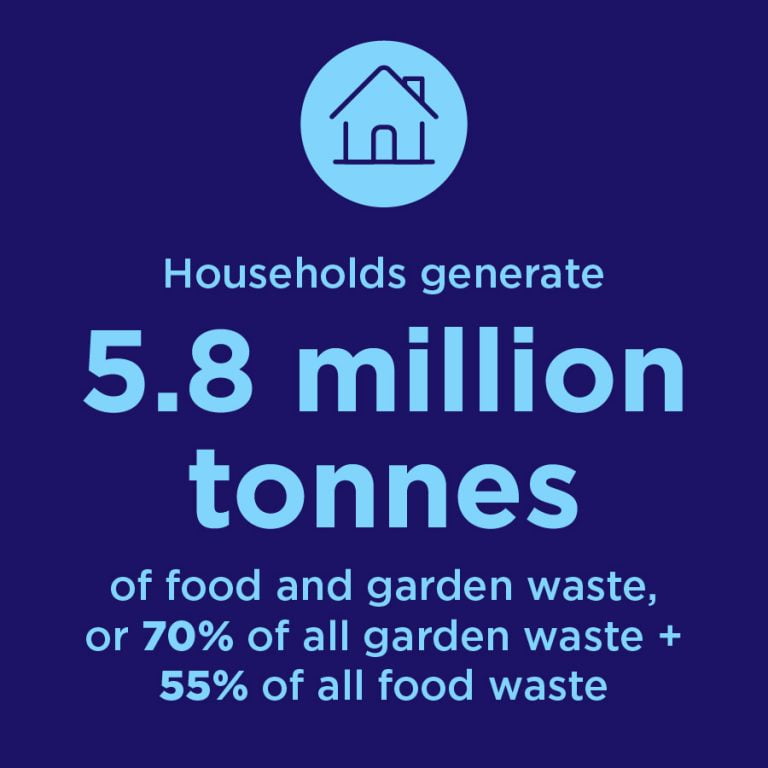 Households generate

5.8 million tonnes

of food and garden waste, or 70% of all garden waste + 55% of all food waste