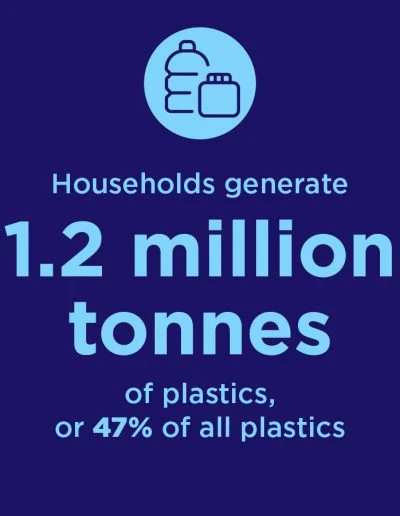 Households generate

1.2 million tonnes

of plastics, or 47% of all plastics