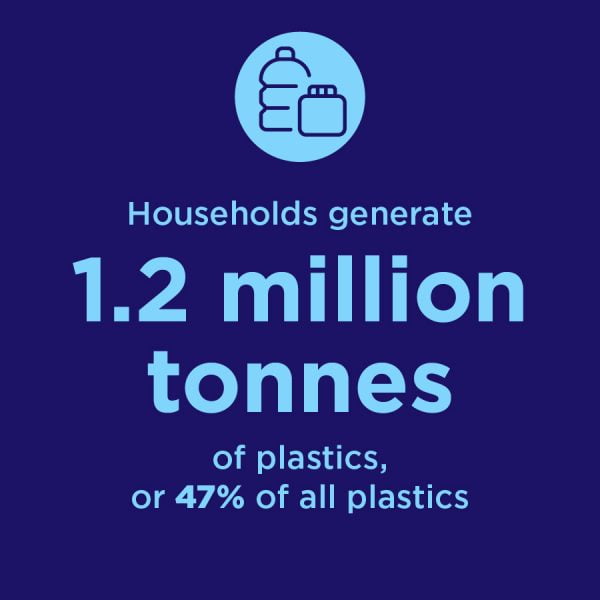 Households generate

1.2 million tonnes

of plastics, or 47% of all plastics