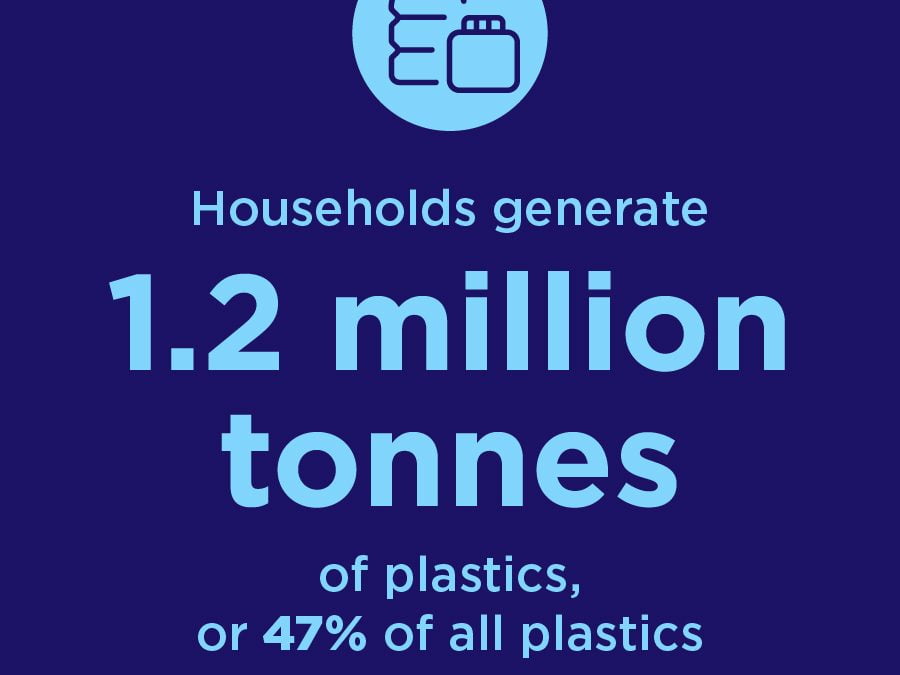 Households generate

1.2 million tonnes

of plastics, or 47% of all plastics