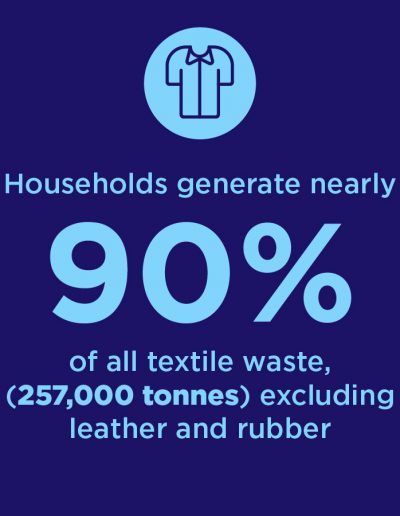 Households generate nearly

90%

of all textile waste, (257,000 tonnes) excluding leather and rubber