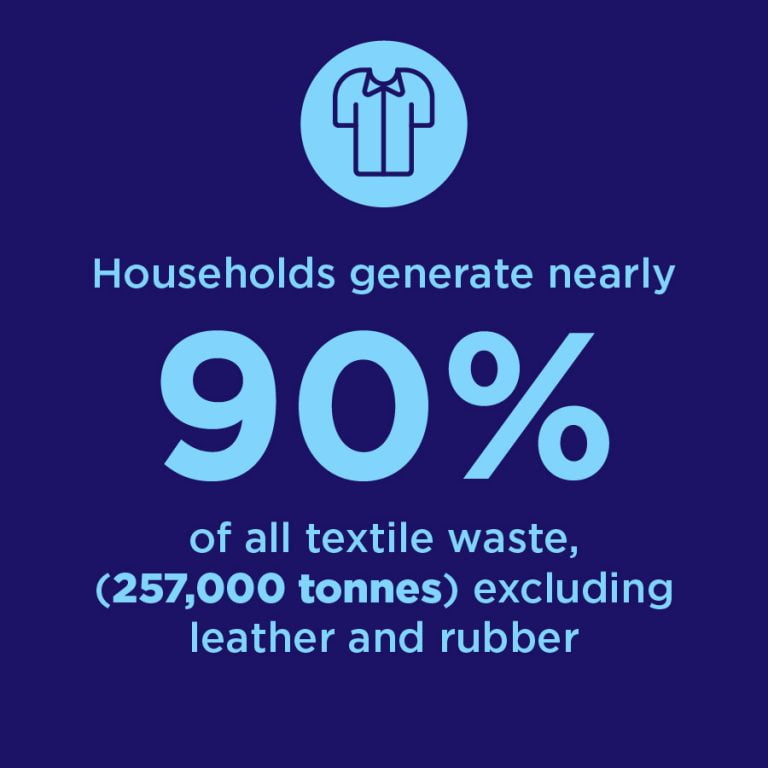 Households generate nearly

90%

of all textile waste, (257,000 tonnes) excluding leather and rubber