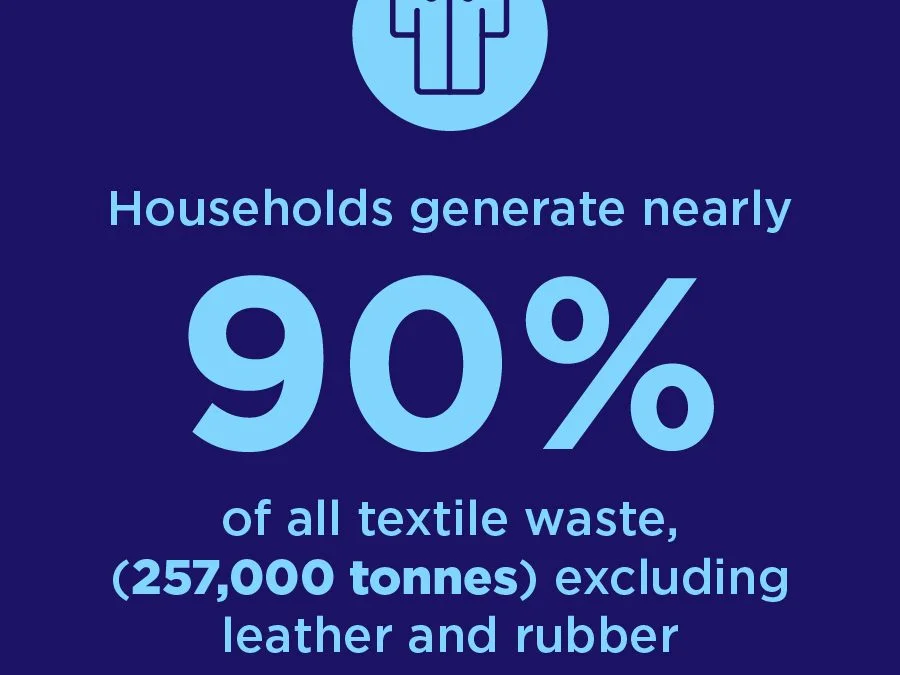 Households generate nearly

90%

of all textile waste, (257,000 tonnes) excluding leather and rubber