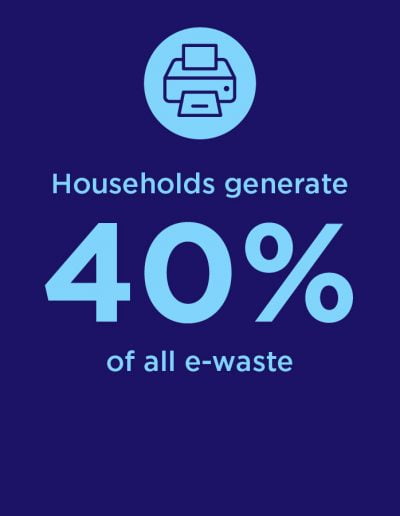 Households generate

40%

of all e-waste