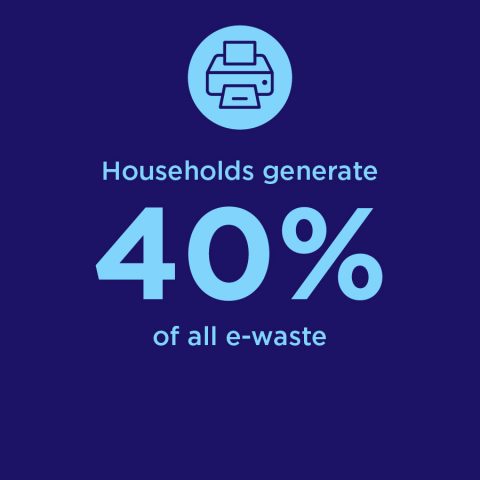 Households generate

40%

of all e-waste