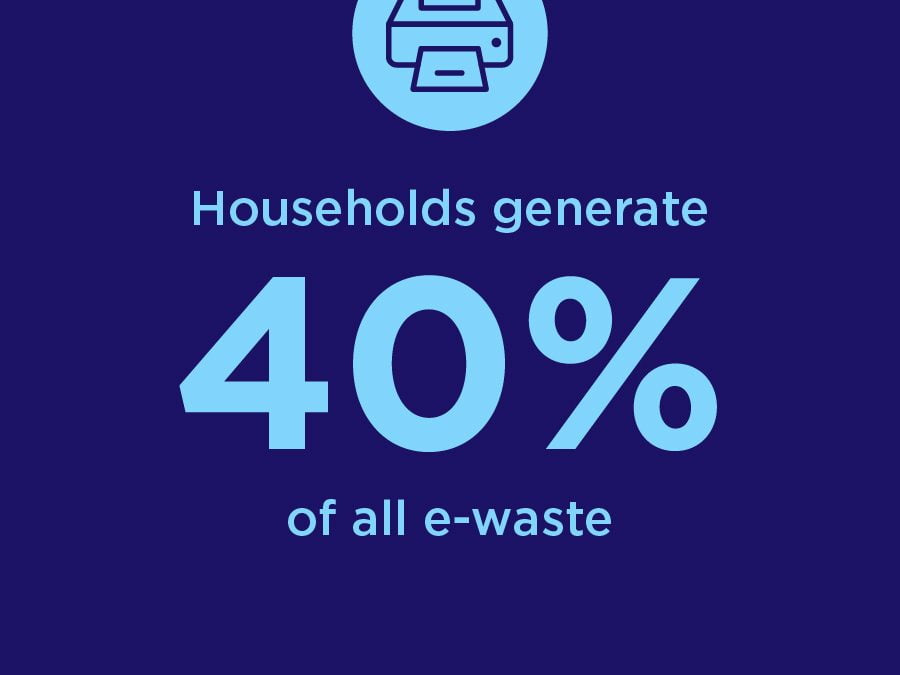 Households generate

40%

of all e-waste